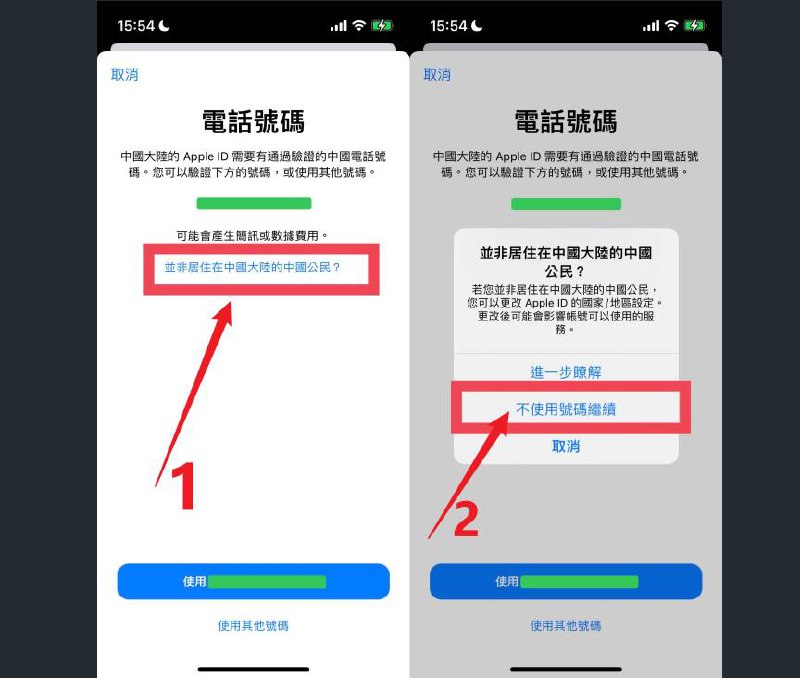 15:54

取消

電話號碼

中國大陸的 Apple ID 需要有通過驗證的中國電話號碼。您可以驗證下方的號碼，或使用其他號碼。

可能會產生簡訊或數據費用。

並非居住在中國大陸的中國公民？

1

使用

使用其他號碼

15:54

取消

電話號碼

中國大陸的 Apple ID 需要有通過驗證的中國電話號碼。您可以驗證下方的號碼，或使用其他號碼。

並非居住在中國大陸的中國公民？

若您並非居住在中國大陸的中國公民，您可以更改 Apple ID 的國家/地區設定。更改後可能會影響帳號可以使用的服務。

進一步瞭解

不使用號碼繼續

取消

2

使用

使用其他號碼